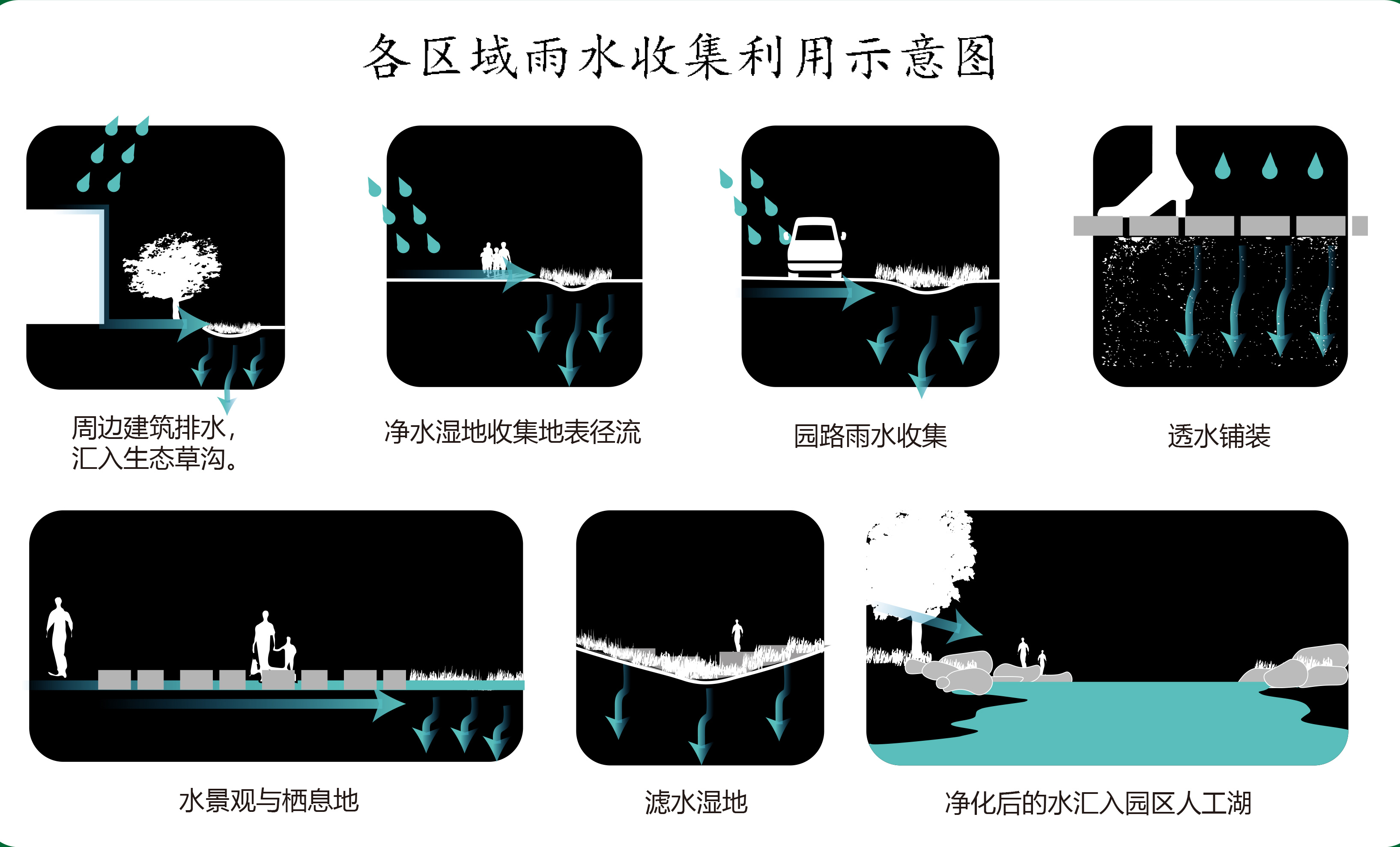 各区域雨水收集利用示意图

周边建筑排水，汇入生态草沟。

净水湿地收集地表径流

园路雨水收集

透水铺装

水景观与栖息地

滤水湿地

净化后的水汇入园区人工湖